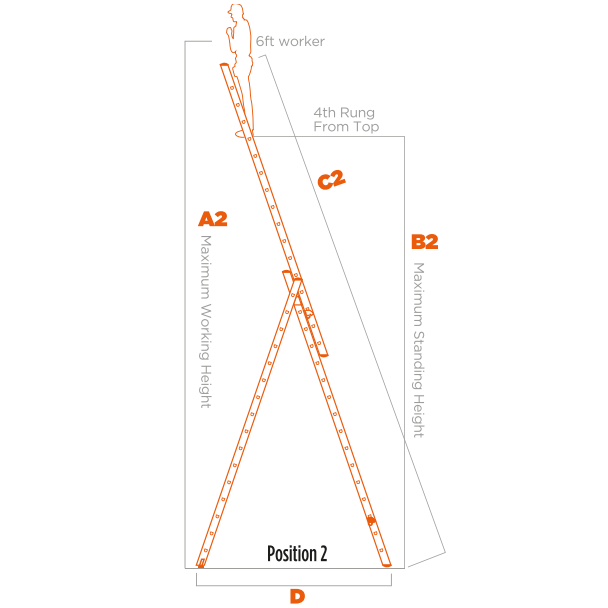 6ft worker

4th Rung
From Top

C2

A2

Maximum Working Height

B2

Maximum Standing Height

Position 2

D