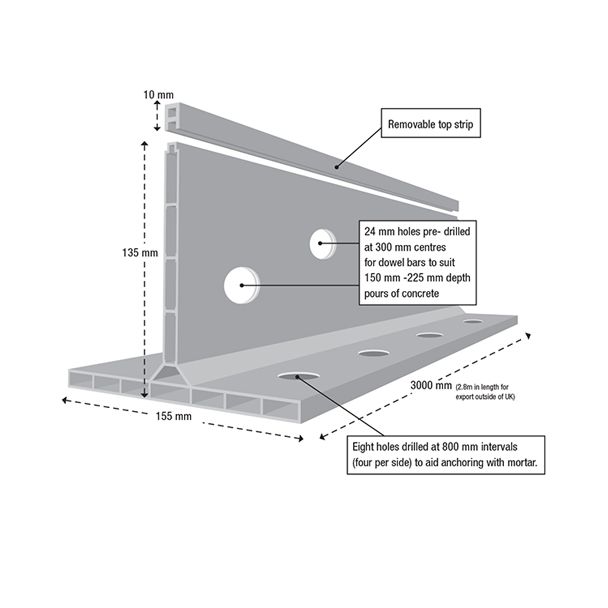 10 mm

Removable top strip

135 mm

24 mm holes pre- drilled at 300 mm centres for dowel bars to suit 150 mm -225 mm depth pours of concrete

3000 mm (2.8m in length for export outside of UK)

155 mm

Eight holes drilled at 800 mm intervals (four per side) to aid anchoring with mortar.