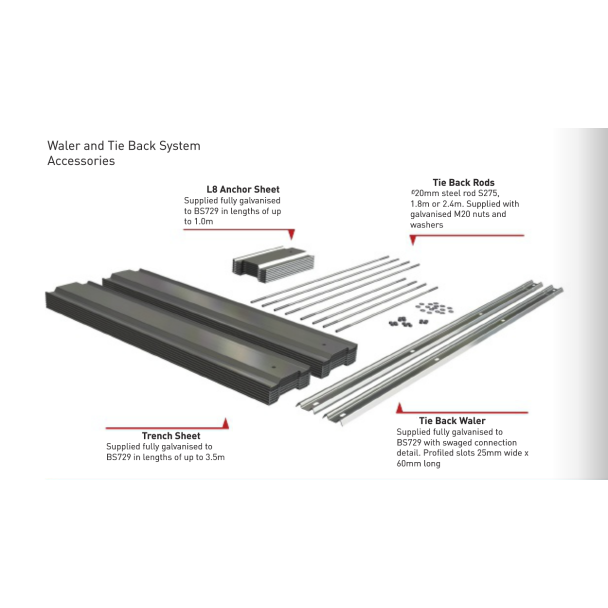 Waler and Tie Back System Accessories

L8 Anchor Sheet
Supplied fully galvanised to BS729 in lengths of up to 1.0m

Tie Back Rods
ø20mm steel rod S275, 1.8m or 2.4m. Supplied with galvanised M20 nuts and washers

Trench Sheet
Supplied fully galvanised to BS729 in lengths of up to 3.5m

Tie Back Waler
Supplied fully galvanised to BS729 with swaged connection detail. Profiled slots 25mm wide x 60mm long